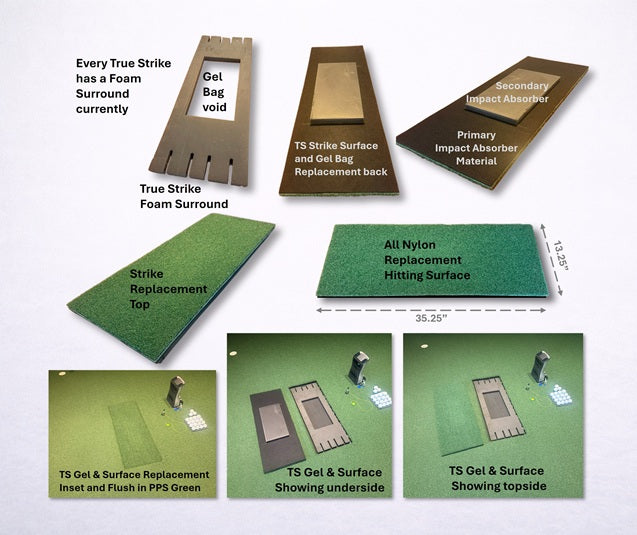 Every True Strike has a Foam Surround currently

Gel Bag void

True Strike Foam Surround

TS Strike Surface and Gel Bag Replacement back

Secondary Impact Absorber

Primary Impact Absorber Material

Strike Replacement Top

All Nylon Replacement Hitting Surface

13.25"

35.25"

TS Gel & Surface Replacement Inset and Flush in PPS Green

TS Gel & Surface Showing underside

TS Gel & Surface Showing topside